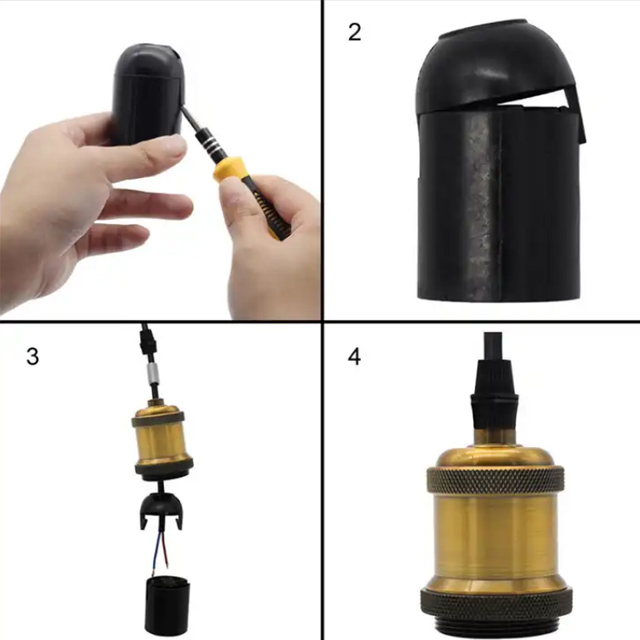 2

3

4